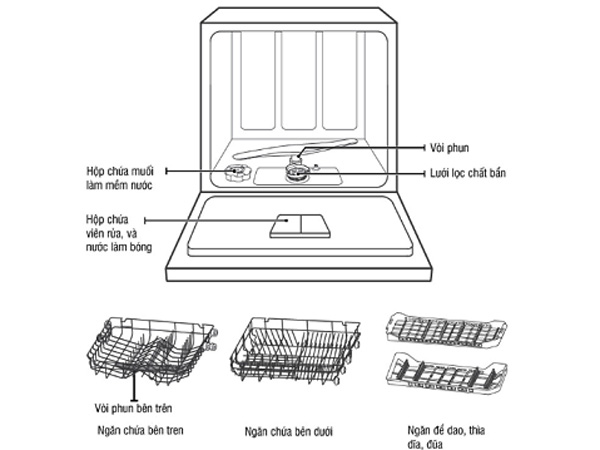 Vòi phun

Lưới lọc chất bẩn

Hộp chứa muối làm mềm nước

Hộp chứa viên rửa, và nước làm bóng

Vòi phun bên trên

Ngăn chứa bên tren

Ngăn chứa bên dưới

Ngăn để dao, thìa dĩa, đũa