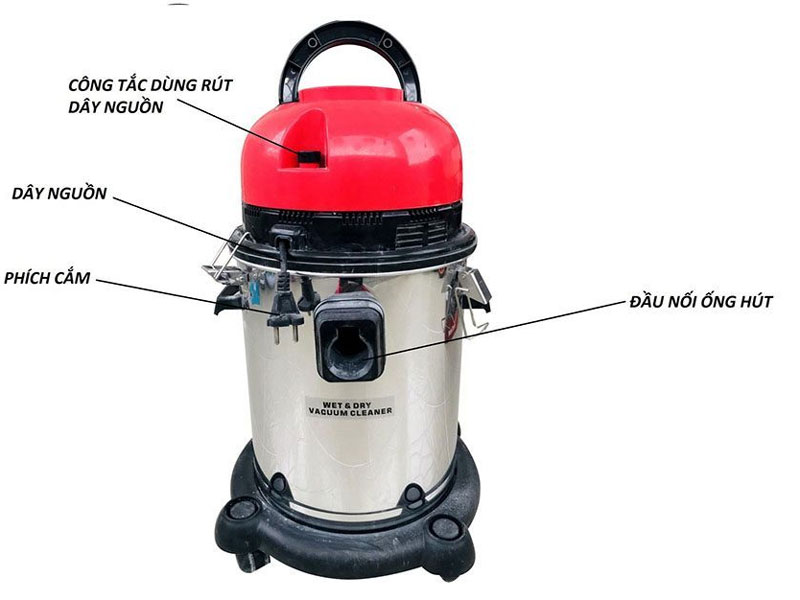 CÔNG TẮC DÙNG RÚT DÂY NGUỒN

DÂY NGUỒN

PHÍCH CẮM

ĐẦU NỐI ỐNG HÚT

WET & DRY
VACUUM CLEANER