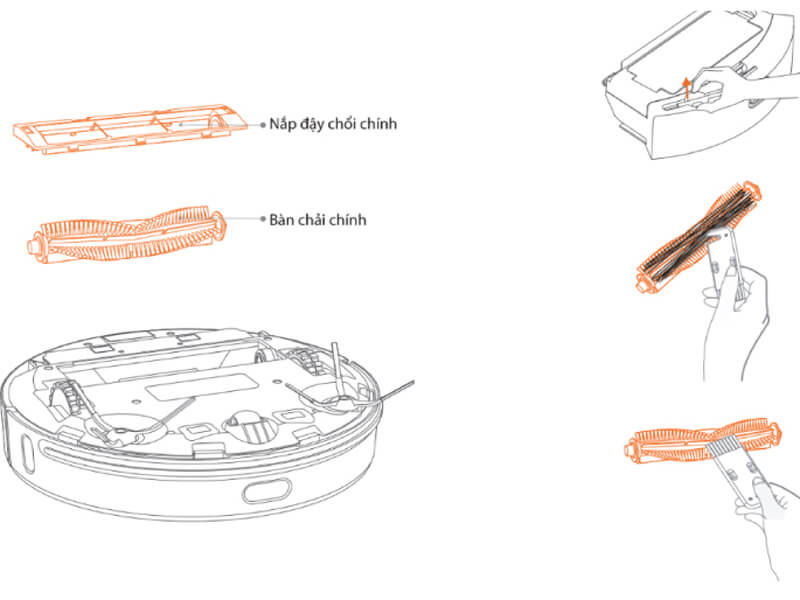 Nắp đậy chổi chính

Bàn chải chính