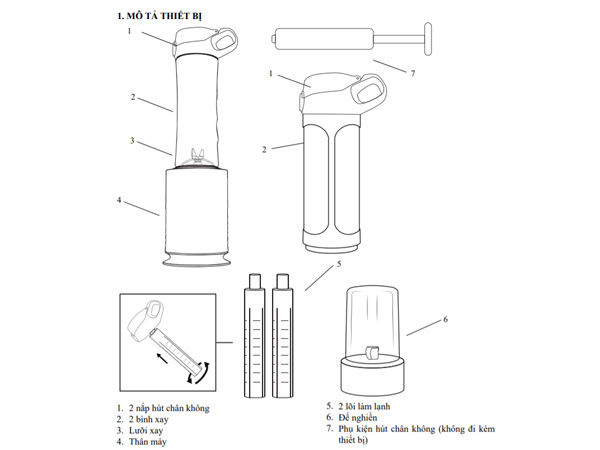 1. MÔ TẢ THIẾT BỊ

1

2

3

4

7

1

2

5

6

1. 2 nắp hút chân không
2. 2 bình xay
3. Lưỡi xay
4. Thân máy

5. 2 lõi làm lạnh
6. Đế nghiền
7. Phụ kiện hút chân không (không đi kèm thiết bị)