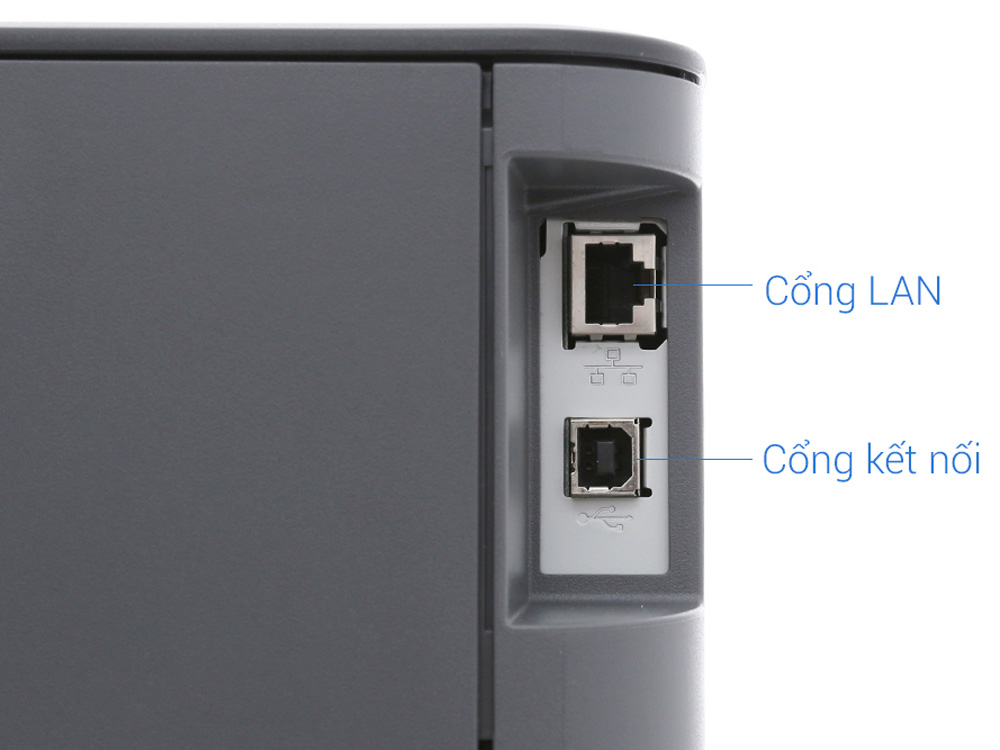 Cổng LAN

Cổng kết nối