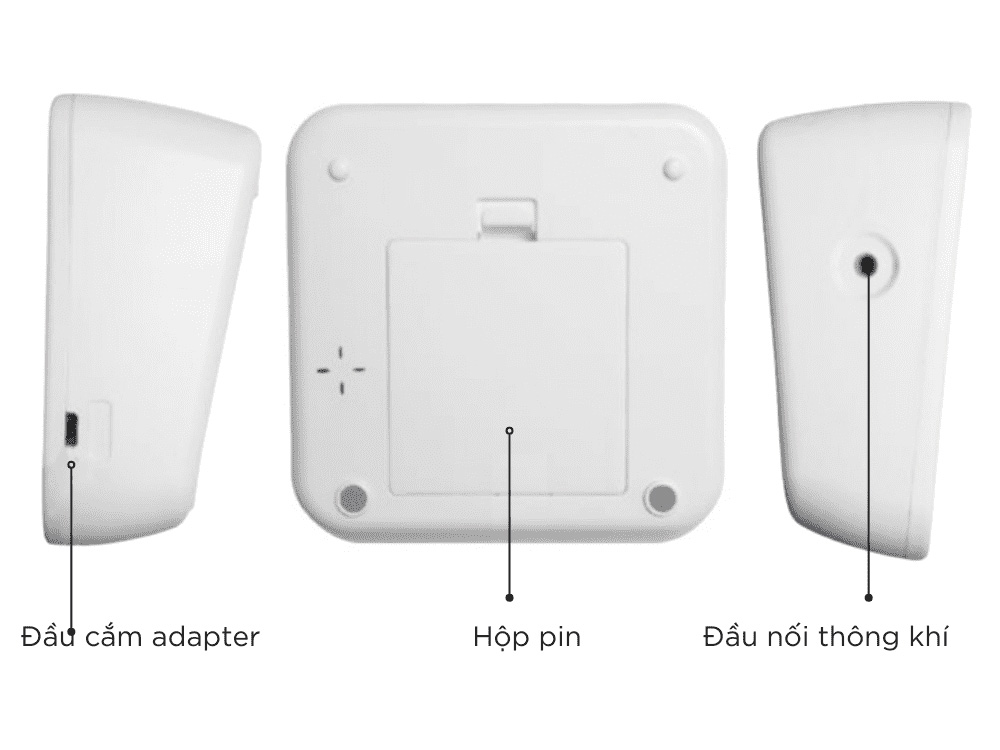 Đầu cắm adapter

Hộp pin

Đầu nối thông khí