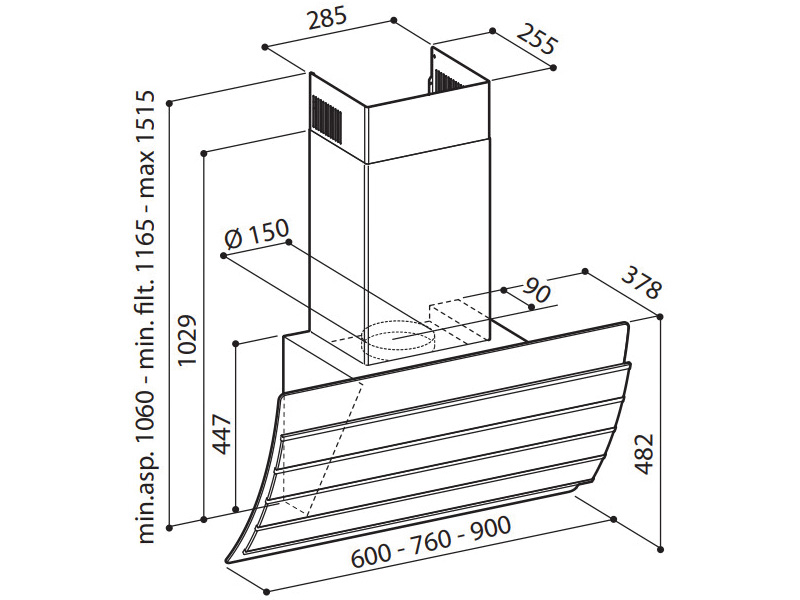 285
255
min.asp. 1060 - min. filt. 1165 - max 1515
1029
Ø 150
90
378
447
482
600 - 760 - 900