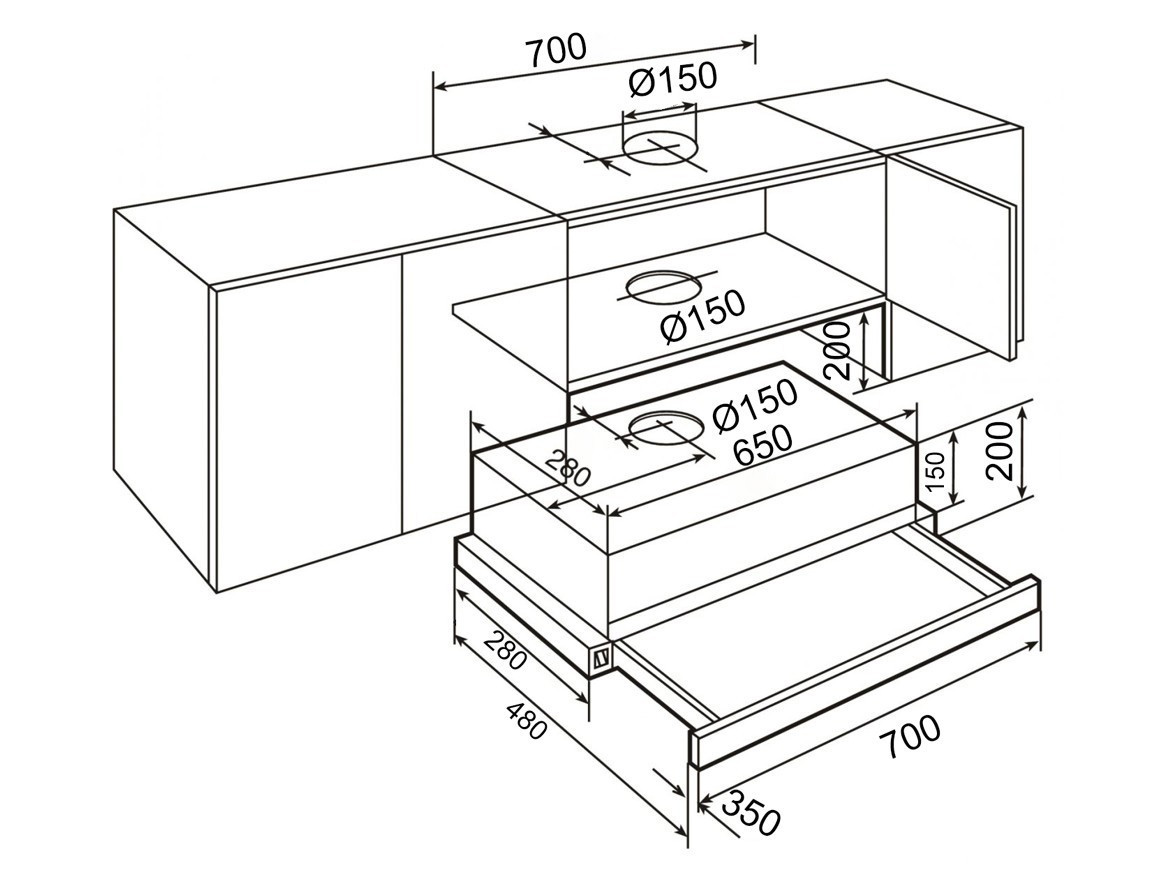 700
Ø150
Ø150
200
Ø150
650
280
150
200
280
480
700
350