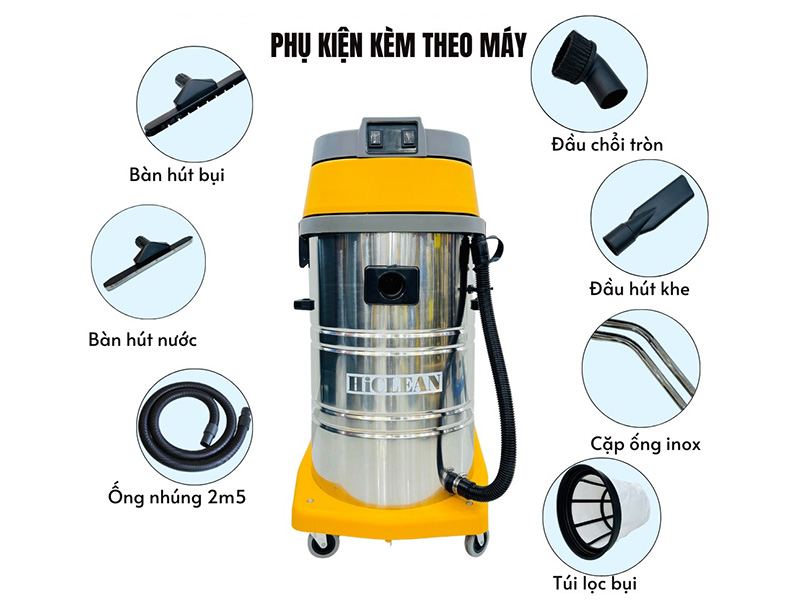 PHỤ KIỆN KÈM THEO MÁY

Bàn hút bụi

Bàn hút nước

Ống nhúng 2m5

HiCLEAN

Đầu chổi tròn

Đầu hút khe

Cặp ống inox

Túi lọc bụi