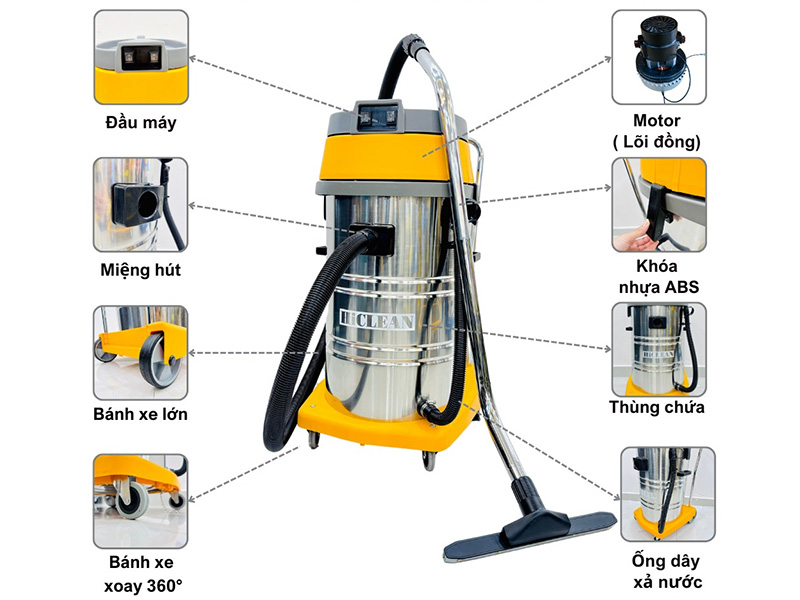 Đầu máy

Miệng hút

Bánh xe lớn

Bánh xe xoay 360°

HICLEAN

Motor ( Lõi đồng)

Khóa nhựa ABS

HICLEAN

Thùng chứa

Ống dây xả nước