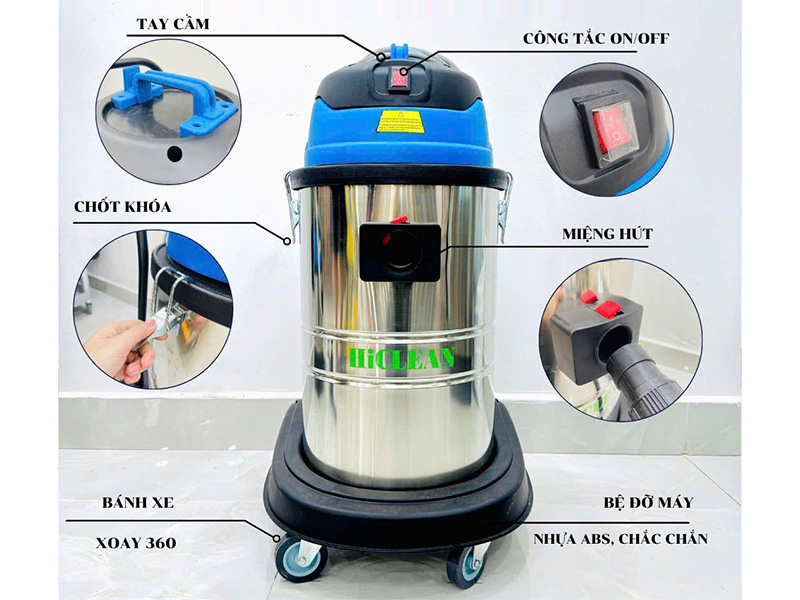 TAY CẦM

CÔNG TẮC ON/OFF

CHỐT KHÓA

MIỆNG HÚT

HiCLEAN

BÁNH XE

XOAY 360

BỆ ĐỠ MÁY

NHỰA ABS, CHẮC CHẮN