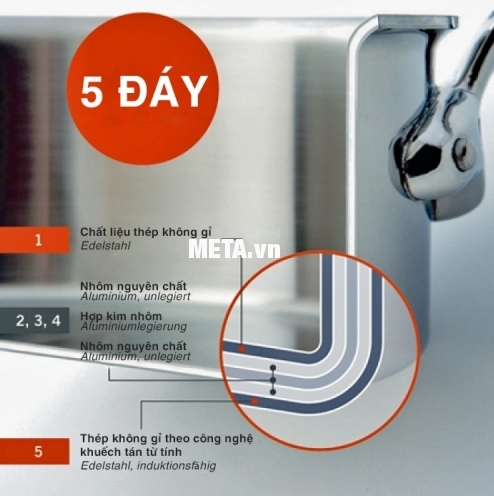 5 ĐÁY

1
Chất liệu thép không gỉ
Edelstahl

META.vn

Nhôm nguyên chất
Aluminium, unlegiert

2, 3, 4
Hợp kim nhôm
Aluminiumlegierung

Nhôm nguyên chất
Aluminium, unlegiert

5
Thép không gỉ theo công nghệ khuếch tán từ tính
Edelstahl, induktionsfähig