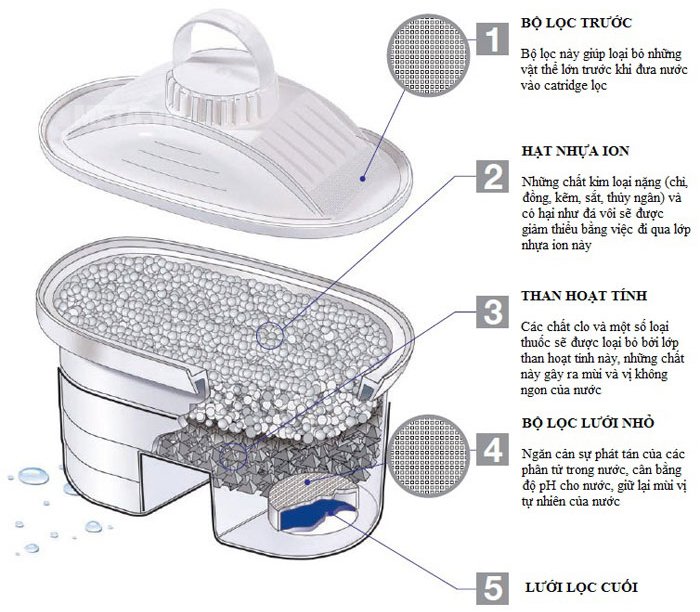 1

BỘ LỌC TRƯỚC

Bộ lọc này giúp loại bỏ những vật thể lớn trước khi đưa nước vào catridge lọc

2

HẠT NHỰA ION

Những chất kim loại nặng (chì, đồng, kẽm, sắt, thủy ngân) và có hại như đá vôi sẽ được giảm thiểu bằng việc đi qua lớp nhựa ion này

3

THAN HOẠT TÍNH

Các chất clo và một số loại thuốc sẽ được loại bỏ bởi lớp than hoạt tính này, những chất này gây ra mùi và vị không ngon của nước

4

BỘ LỌC LƯỚI NHỎ

Ngăn cản sự phát tán của các phân tử trong nước, cân bằng độ pH cho nước, giữ lại mùi vị tự nhiên của nước

5

LƯỚI LỌC CUỐI