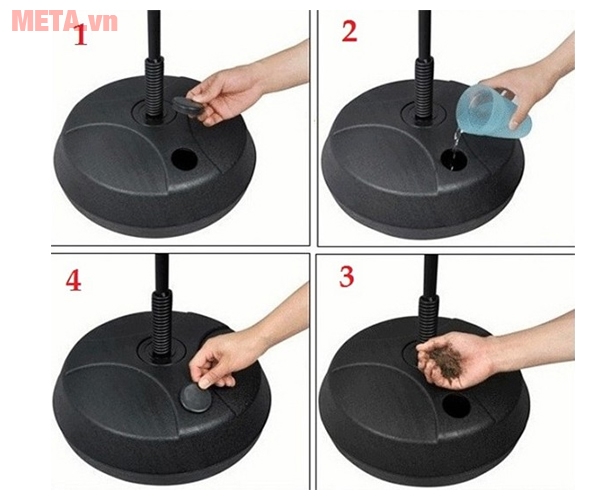 META.vn

1

2

4

3