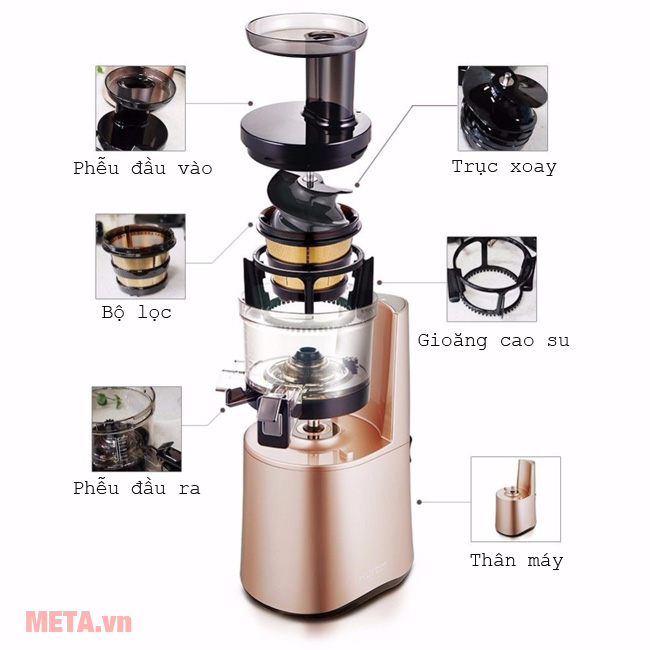 Phễu đầu vào

Trục xoay

Bộ lọc

Gioăng cao su

Phễu đầu ra

Thân máy

HUROM

META.vn