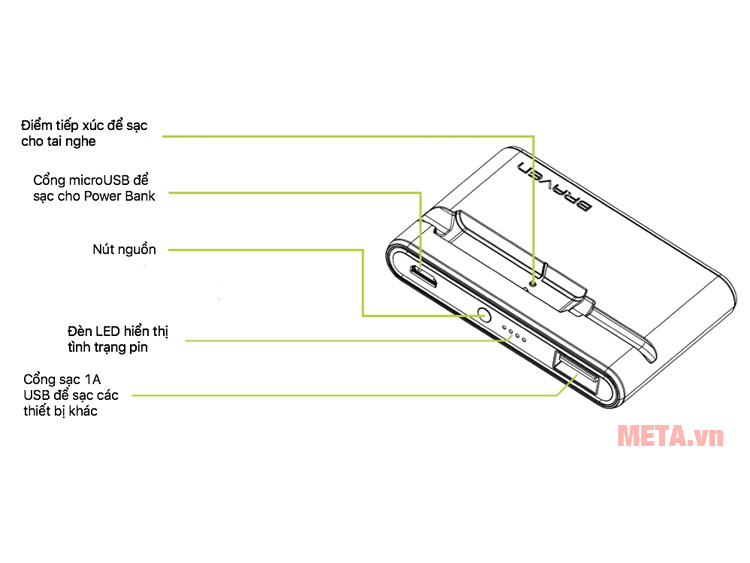 Điểm tiếp xúc để sạc cho tai nghe

Cổng microUSB để sạc cho Power Bank

Nút nguồn

Đèn LED hiển thị tình trạng pin

Cổng sạc 1A USB để sạc các thiết bị khác

BRAVEN

META.vn