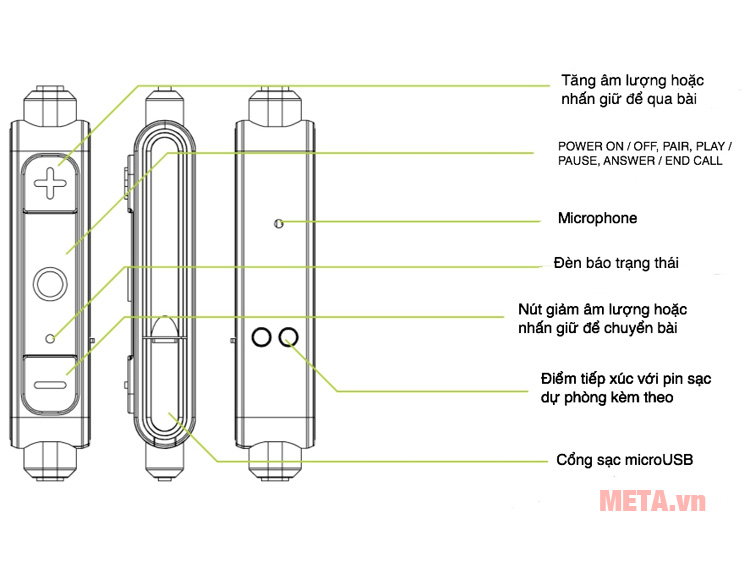 Tăng âm lượng hoặc nhấn giữ để qua bài

POWER ON / OFF, PAIR, PLAY / PAUSE, ANSWER / END CALL

Microphone

Đèn báo trạng thái

Nút giảm âm lượng hoặc nhấn giữ để chuyển bài

Điểm tiếp xúc với pin sạc dự phòng kèm theo

Cổng sạc microUSB

META.vn