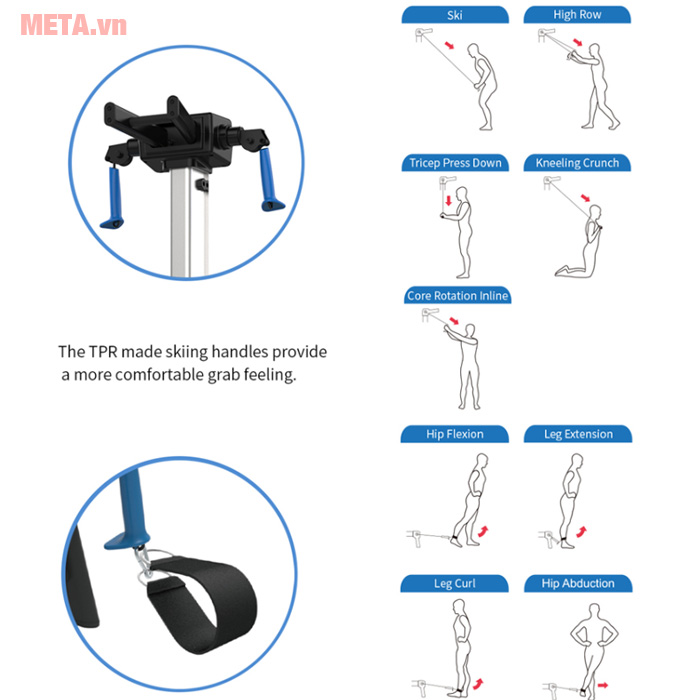 META.vn

The TPR made skiing handles provide a more comfortable grab feeling.

Ski

High Row

Tricep Press Down

Kneeling Crunch

Core Rotation Inline

Hip Flexion

Leg Extension

Leg Curl

Hip Abduction