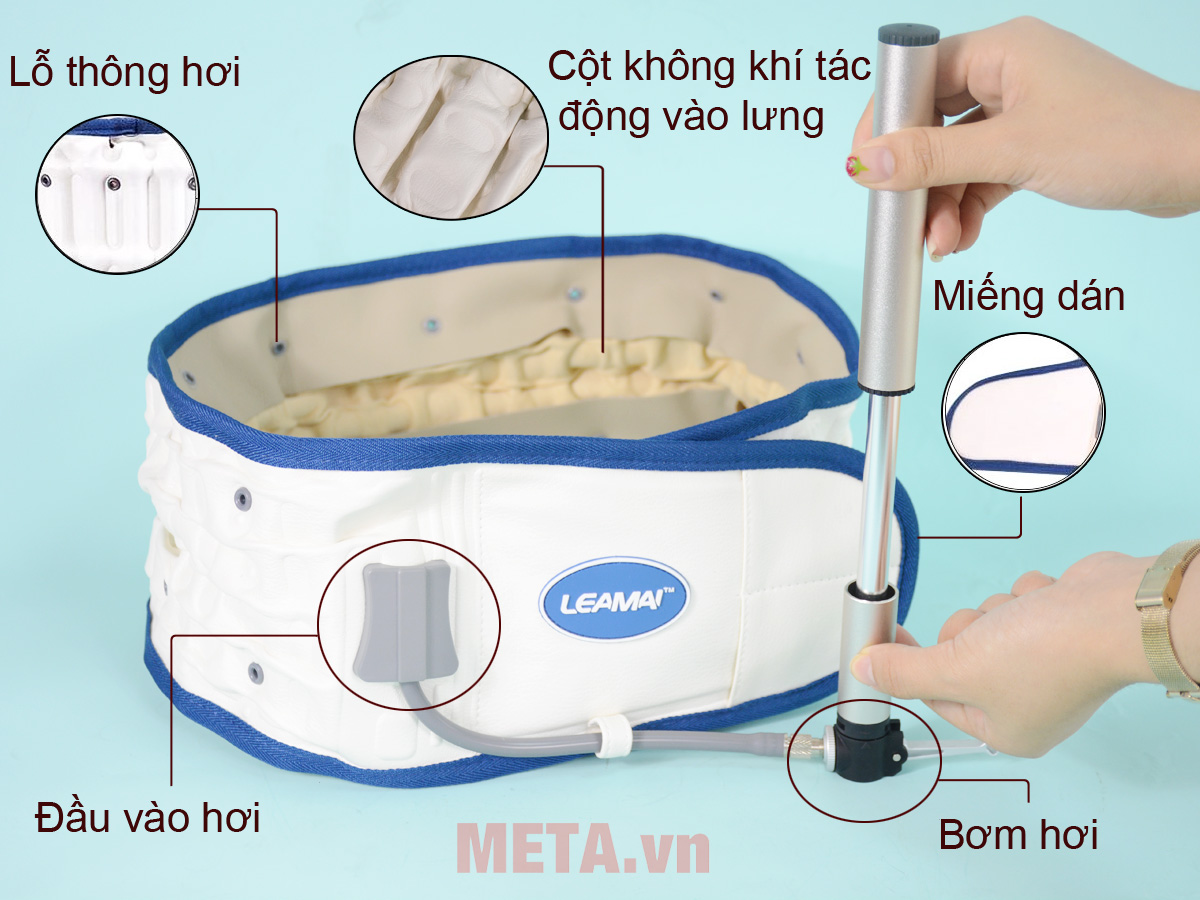 Lỗ thông hơi

Cột không khí tác động vào lưng

Miếng dán

LEAMAI™

Đầu vào hơi

META.vn

Bơm hơi