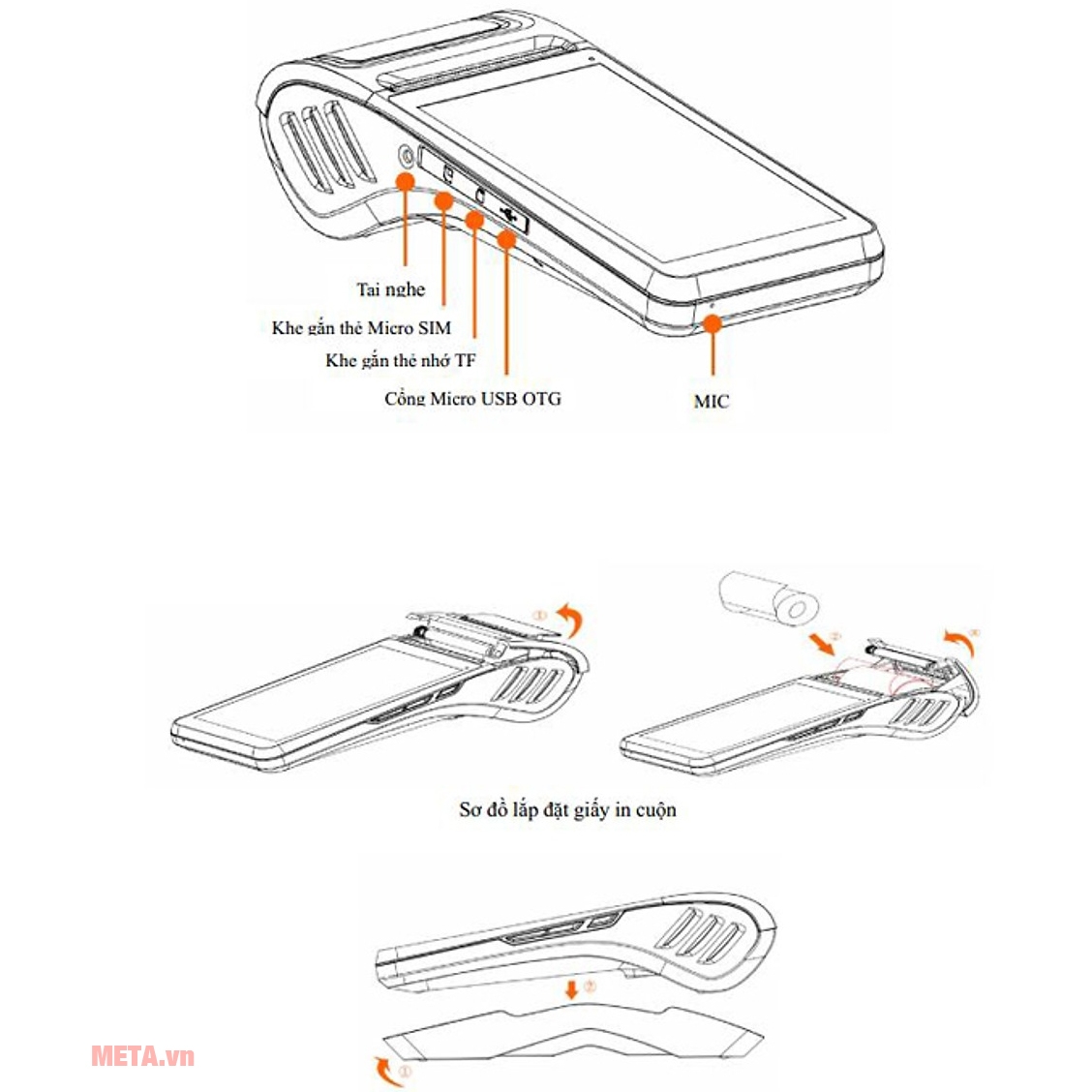 Tai nghe
Khe gắn thẻ Micro SIM
Khe gắn thẻ nhớ TF
Cổng Micro USB OTG
MIC

①

②
③

Sơ đồ lắp đặt giấy in cuộn

②
①

META.vn