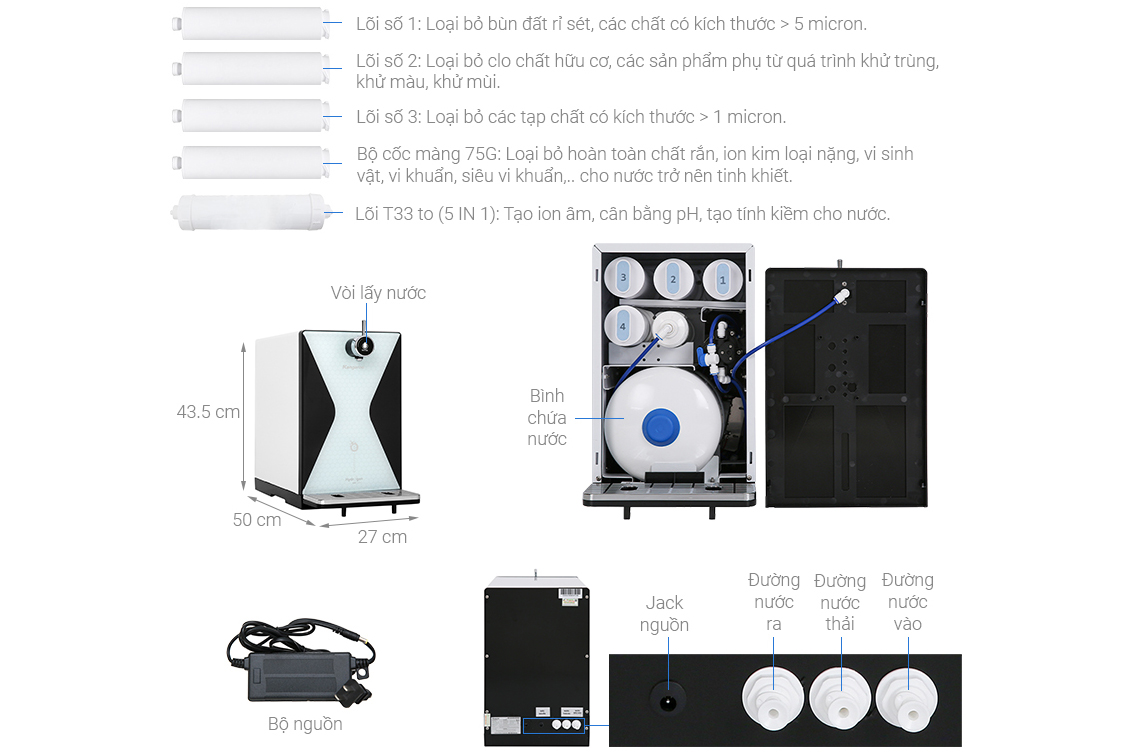 Lõi số 1: Loại bỏ bùn đất rỉ sét, các chất có kích thước > 5 micron.

Lõi số 2: Loại bỏ clo chất hữu cơ, các sản phẩm phụ từ quá trình khử trùng, khử màu, khử mùi.

Lõi số 3: Loại bỏ các tạp chất có kích thước > 1 micron.

Bộ cốc màng 75G: Loại bỏ hoàn toàn chất rắn, ion kim loại nặng, vi sinh vật, vi khuẩn, siêu vi khuẩn,.. cho nước trở nên tinh khiết.

Lõi T33 to (5 IN 1): Tạo ion âm, cân bằng pH, tạo tính kiềm cho nước.

Vòi lấy nước

43.5 cm

50 cm

27 cm

3 2 1

4

Bình chứa nước

Bộ nguồn

Jack nguồn

Đường nước ra

Đường nước thải

Đường nước vào