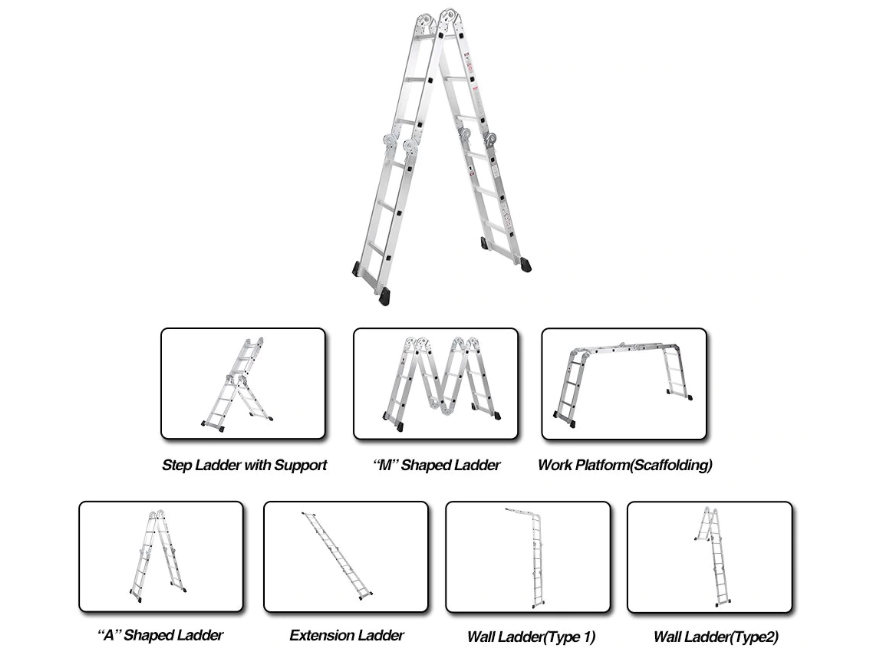 Step Ladder with Support

“M” Shaped Ladder

Work Platform(Scaffolding)

“A” Shaped Ladder

Extension Ladder

Wall Ladder(Type 1)

Wall Ladder(Type2)