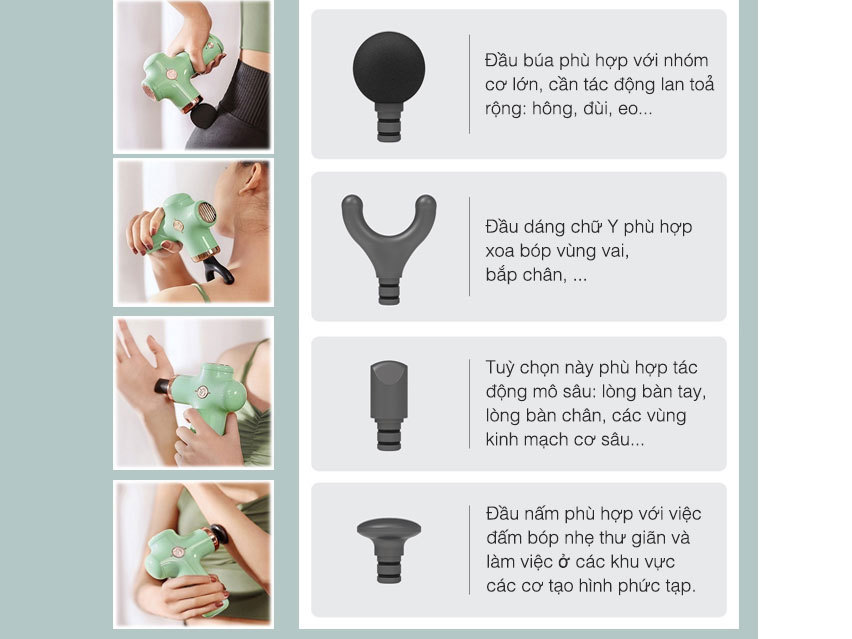 Đầu búa phù hợp với nhóm cơ lớn, cần tác động lan toả rộng: hông, đùi, eo...

Đầu dáng chữ Y phù hợp xoa bóp vùng vai, bắp chân, ...

Tuỳ chọn này phù hợp tác động mô sâu: lòng bàn tay, lòng bàn chân, các vùng kinh mạch cơ sâu...

Đầu nấm phù hợp với việc đấm bóp nhẹ thư giãn và làm việc ở các khu vực các cơ tạo hình phức tạp.