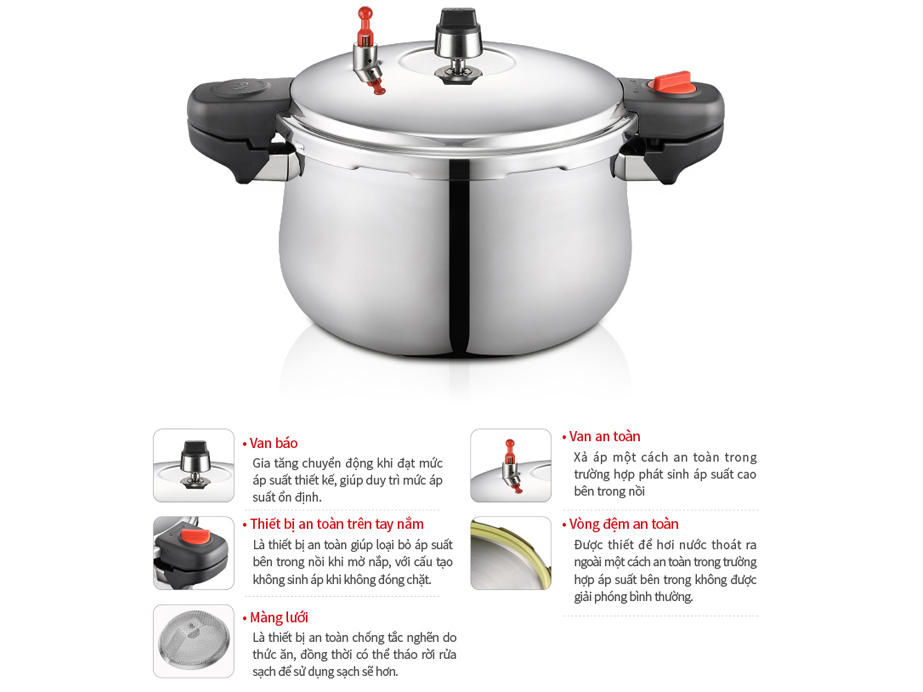 • Van báo
Gia tăng chuyển động khi đạt mức áp suất thiết kế, giúp duy trì mức áp suất ổn định.

• Thiết bị an toàn trên tay nắm
Là thiết bị an toàn giúp loại bỏ áp suất bên trong nồi khi mở nắp, với cấu tạo không sinh áp khi không đóng chặt.

• Màng lưới
Là thiết bị an toàn chống tắc nghẽn do thức ăn, đồng thời có thể tháo rời rửa sạch để sử dụng sạch sẽ hơn.

• Van an toàn
Xả áp một cách an toàn trong trường hợp phát sinh áp suất cao bên trong nồi

• Vòng đệm an toàn
Được thiết để hơi nước thoát ra ngoài một cách an toàn trong trường hợp áp suất bên trong không được giải phóng bình thường.