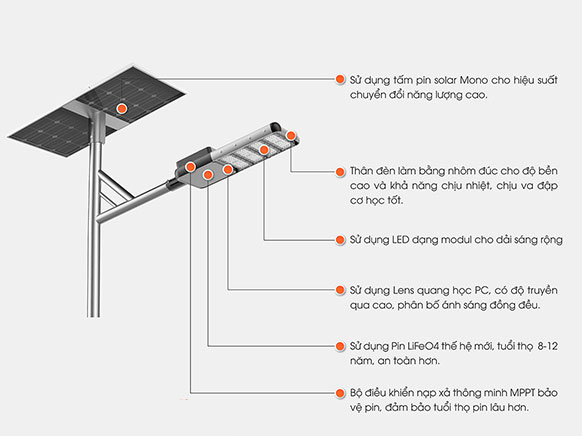 Sử dụng tấm pin solar Mono cho hiệu suất chuyển đổi năng lượng cao.

Thân đèn làm bằng nhôm đúc cho độ bền cao và khả năng chịu nhiệt, chịu va đập cơ học tốt.

Sử dụng LED dạng modul cho dải sáng rộng

Sử dụng Lens quang học PC, có độ truyền qua cao, phân bố ánh sáng đồng đều.

Sử dụng Pin LiFeO4 thế hệ mới, tuổi thọ 8-12 năm, an toàn hơn.

Bộ điều khiển nạp xả thông minh MPPT bảo vệ pin, đảm bảo tuổi thọ pin lâu hơn.