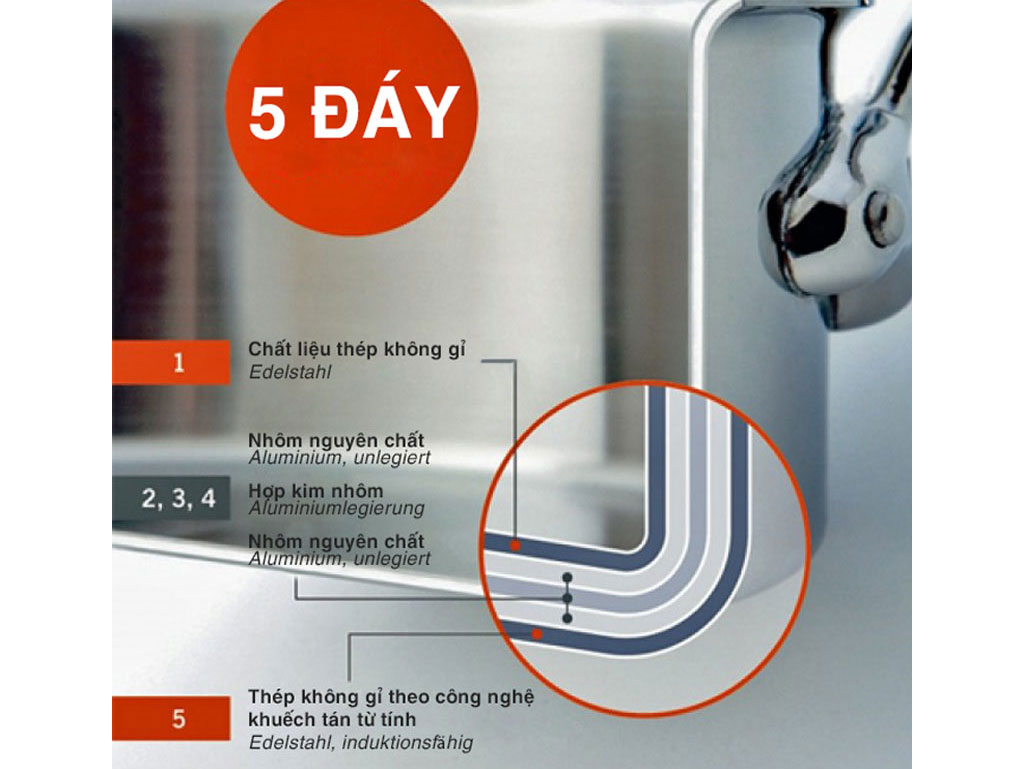 5 ĐÁY

1
Chất liệu thép không gỉ
Edelstahl

Nhôm nguyên chất
Aluminium, unlegiert

2, 3, 4
Hợp kim nhôm
Aluminiumlegierung

Nhôm nguyên chất
Aluminium, unlegiert

5
Thép không gỉ theo công nghệ khuếch tán từ tính
Edelstahl, induktionsfähig