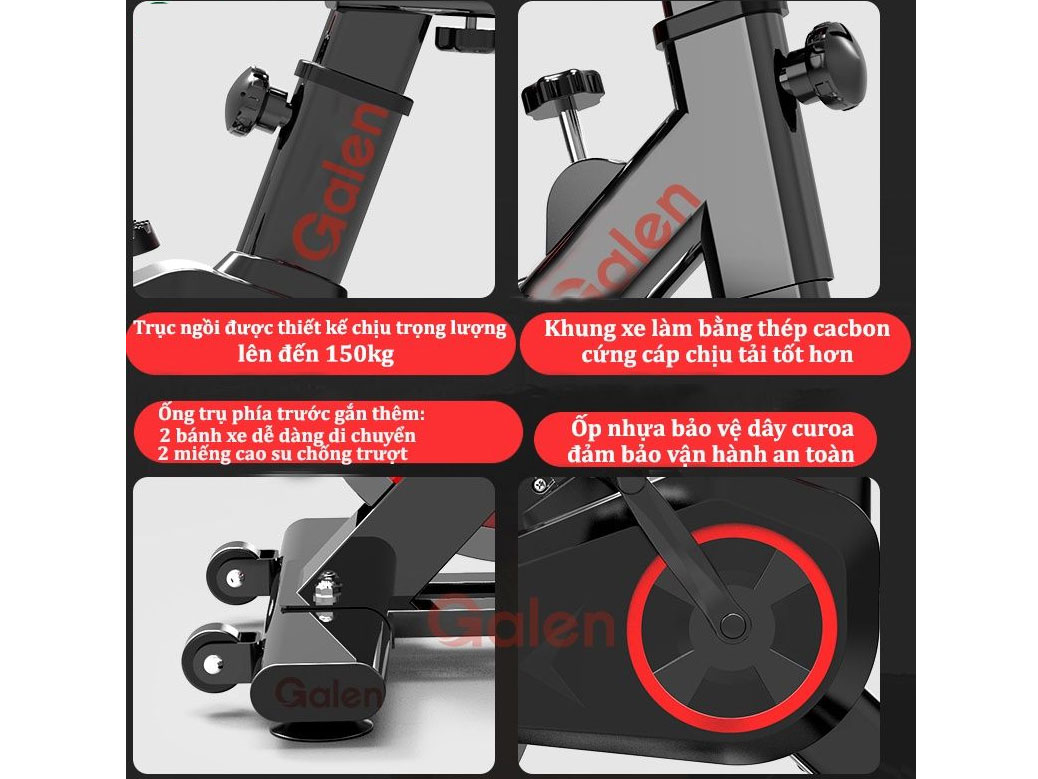 Galen

Galen

Trục ngồi được thiết kế chịu trọng lượng lên đến 150kg

Khung xe làm bằng thép cacbon cứng cáp chịu tải tốt hơn

Ống trụ phía trước gắn thêm:
2 bánh xe dễ dàng di chuyển
2 miếng cao su chống trượt

Ốp nhựa bảo vệ dây curoa đảm bảo vận hành an toàn

Galen

Galen