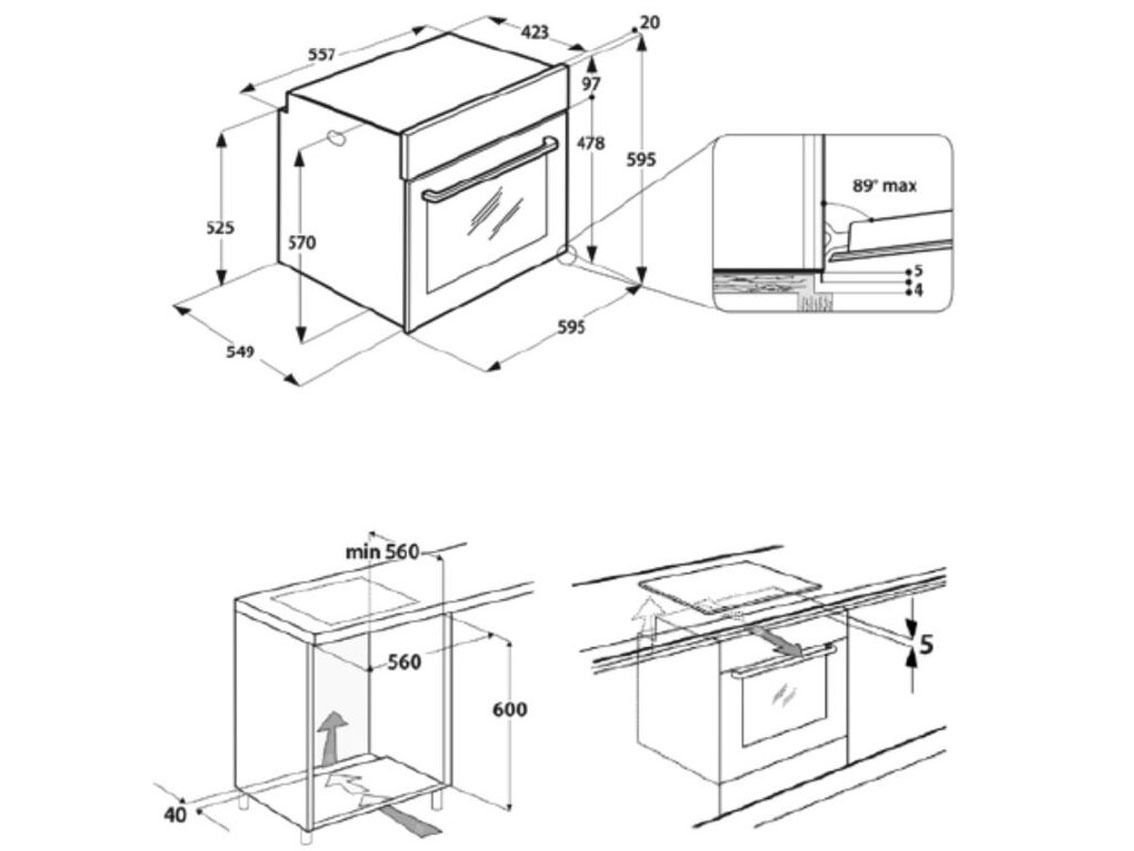 557
423
20
97
478
595
525
570
549
595
89° max
5
4

min 560
560
600
40
5