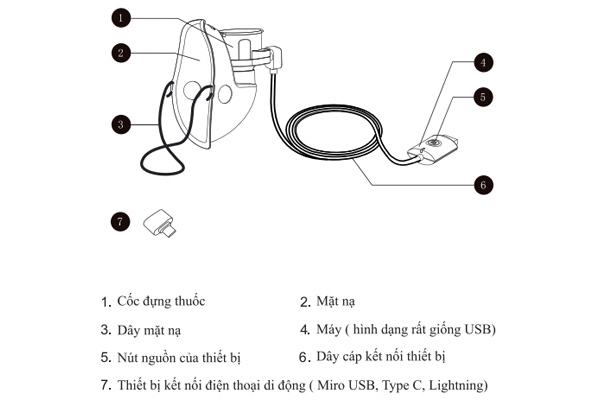 1
2
3
4
5
6
7

1. Cốc đựng thuốc
2. Mặt nạ
3. Dây mặt nạ
4. Máy ( hình dạng rất giống USB)
5. Nút nguồn của thiết bị
6. Dây cáp kết nối thiết bị
7. Thiết bị kết nối điện thoại di động ( Miro USB, Type C, Lightning)