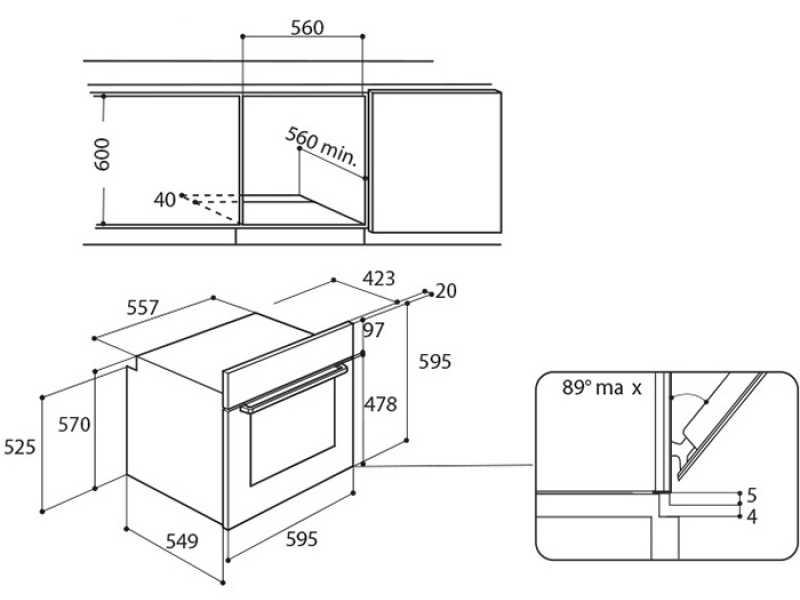 560
600
560 min.
40
423
20
557
97
595
478
570
525
549
595
89° ma x
5
4