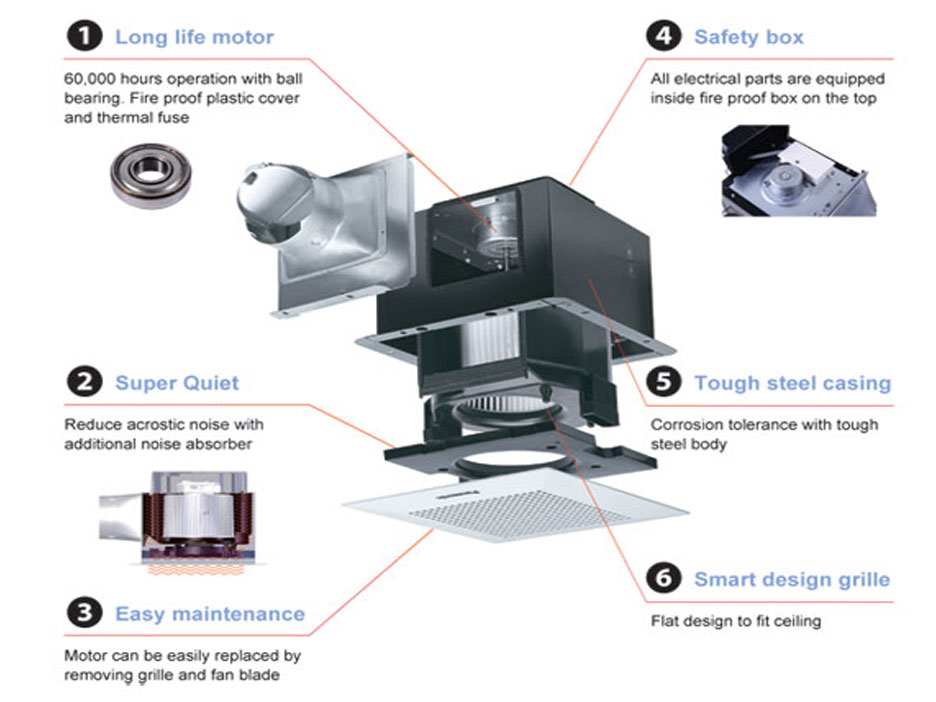 1 Long life motor

60,000 hours operation with ball bearing. Fire proof plastic cover and thermal fuse

2 Super Quiet

Reduce acrostic noise with additional noise absorber

3 Easy maintenance

Motor can be easily replaced by removing grille and fan blade

4 Safety box

All electrical parts are equipped inside fire proof box on the top

5 Tough steel casing

Corrosion tolerance with tough steel body

6 Smart design grille

Flat design to fit ceiling