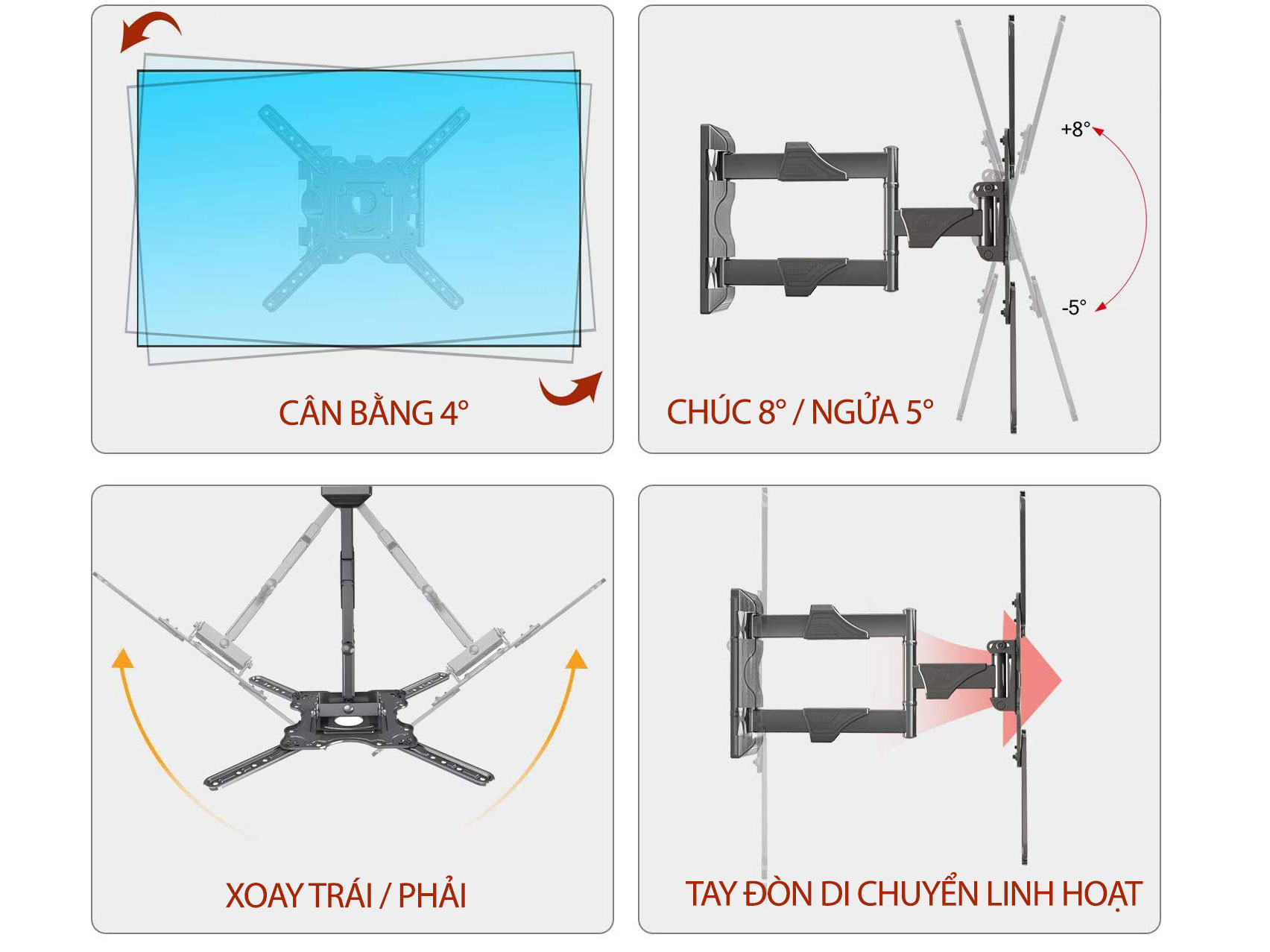 CÂN BẰNG 4°

+8°

-5°

CHÚC 8° / NGỬA 5°

XOAY TRÁI / PHẢI

TAY ĐÒN DI CHUYỂN LINH HOẠT